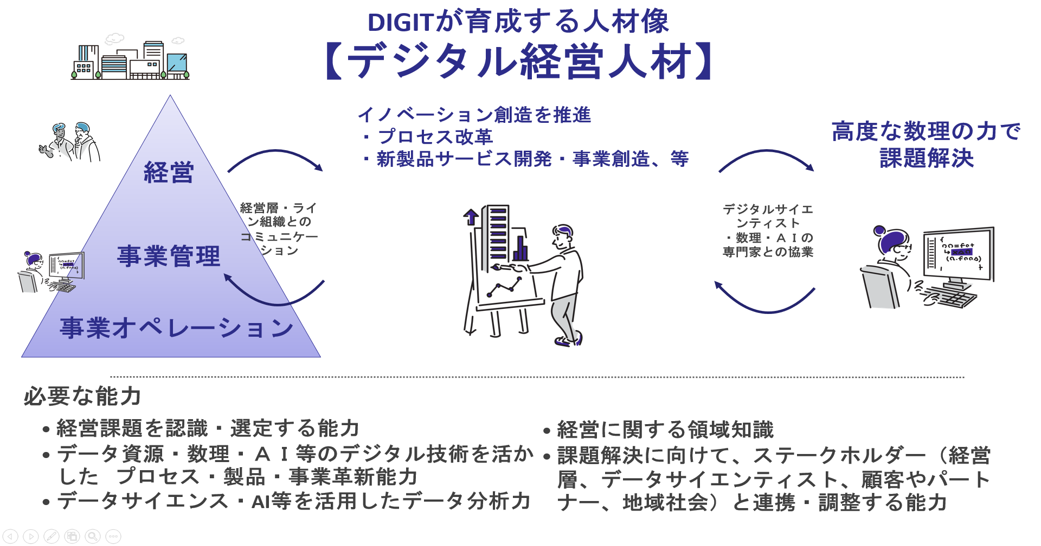 DIGITが育成する人材像
【デジタル経営人材】

経営
事業管理
事業オペレーション

経営層・ライン組織とのコミュニケーション

イノベーション創造を推進
・プロセス改革
・新製品サービス開発・事業創造、等

デジタルサイエンティスト・数理・ＡＩの専門家との協業

高度な数理の力で課題解決

必要な能力
• 経営課題を認識・選定する能力
• データ資源・数理・ＡＩ等のデジタル技術を活かした　プロセス・製品・事業革新能力
• データサイエンス・AI等を活用したデータ分析力

• 経営に関する領域知識
• 課題解決に向けて、ステークホルダー（経営層、データサイエンティスト、顧客やパートナー、地域社会）と連携・調整する能力